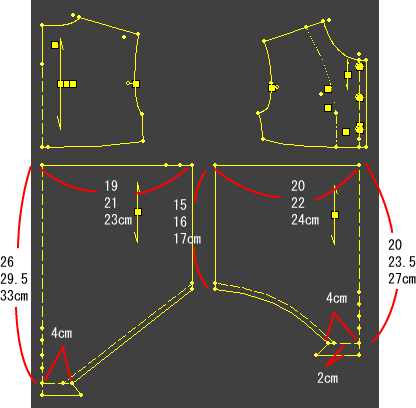 19
21
23cm

15
16
17cm

20
22
24cm

26
29.5
33cm

20
23.5
27cm

4cm

4cm

2cm